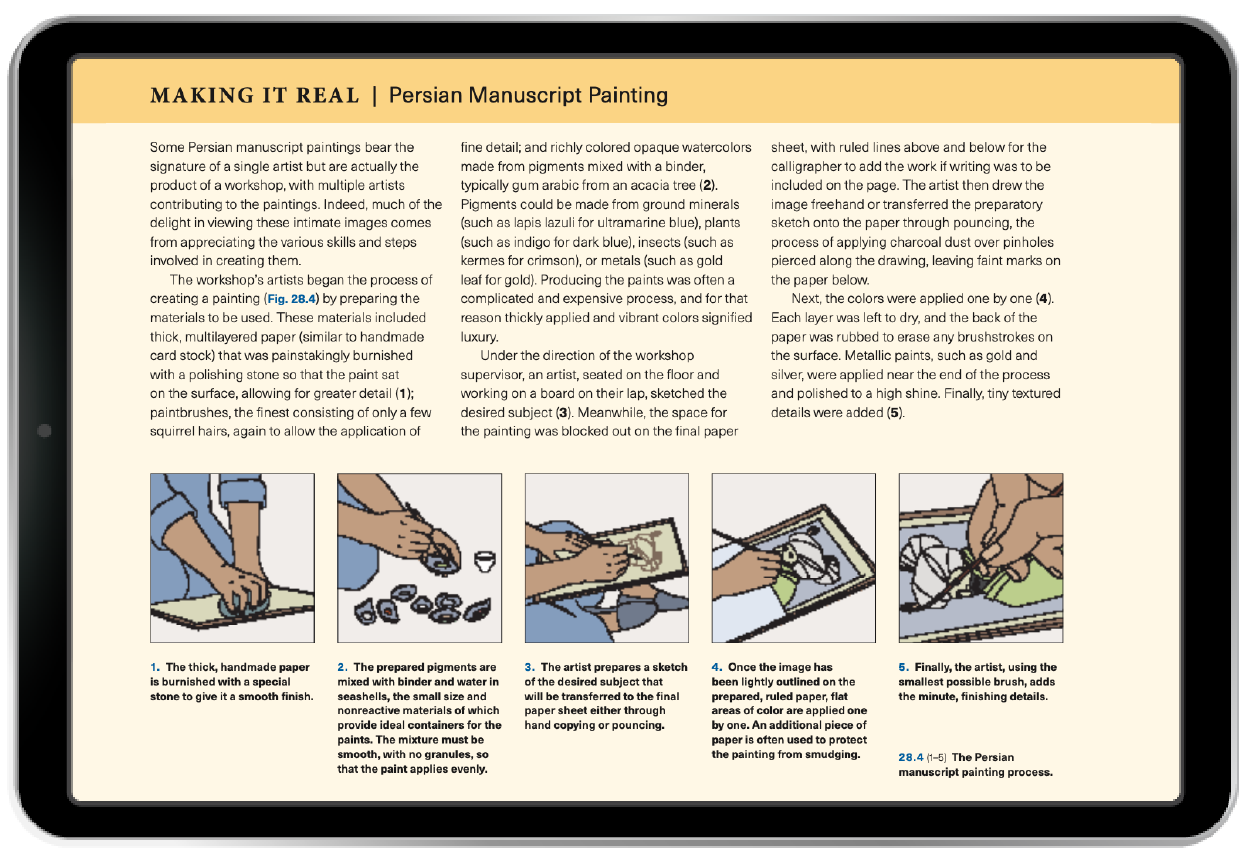 MAKING IT REAL | Persian Manuscript Painting

Some Persian manuscript paintings bear the signature of a single artist but are actually the product of a workshop, with multiple artists contributing to the paintings. Indeed, much of the delight in viewing these intimate images comes from appreciating the various skills and steps involved in creating them.

The workshop's artists began the process of creating a painting (Fig. 28.4) by preparing the materials to be used. These materials included thick, multilayered paper (similar to handmade card stock) that was painstakingly burnished with a polishing stone so that the paint sat on the surface, allowing for greater detail (1); paintbrushes, the finest consisting of only a few squirrel hairs, again to allow the application of fine detail; and richly colored opaque watercolors made from pigments mixed with a binder, typically gum arabic from an acacia tree (2). Pigments could be made from ground minerals (such as lapis lazuli for ultramarine blue), plants (such as indigo for dark blue), insects (such as kermes for crimson), or metals (such as gold leaf for gold). Producing the paints was often a complicated and expensive process, and for that reason thickly applied and vibrant colors signified luxury.

Under the direction of the workshop supervisor, an artist, seated on the floor and working on a board on their lap, sketched the desired subject (3). Meanwhile, the space for the painting was blocked out on the final paper sheet, with ruled lines above and below for the calligrapher to add the work if writing was to be included on the page. The artist then drew the image freehand or transferred the preparatory sketch onto the paper through pouncing, the process of applying charcoal dust over pinholes pierced along the drawing, leaving faint marks on the paper below.

Next, the colors were applied one by one (4). Each layer was left to dry, and the back of the paper was rubbed to erase any brushstrokes on the surface. Metallic paints, such as gold and silver, were applied near the end of the process and polished to a high shine. Finally, tiny textured details were added (5).

1. The thick, handmade paper is burnished with a special stone to give it a smooth finish.

2. The prepared pigments are mixed with binder and water in seashells, the small size and nonreactive materials of which provide ideal containers for the paints. The mixture must be smooth, with no granules, so that the paint applies evenly.

3. The artist prepares a sketch of the desired subject that will be transferred to the final paper sheet either through hand copying or pouncing.

4. Once the image has been lightly outlined on the prepared, ruled paper, flat areas of color are applied one by one. An additional piece of paper is often used to protect the painting from smudging.

5. Finally, the artist, using the smallest possible brush, adds the minute, finishing details.

28.4 (1–5) The Persian manuscript painting process.